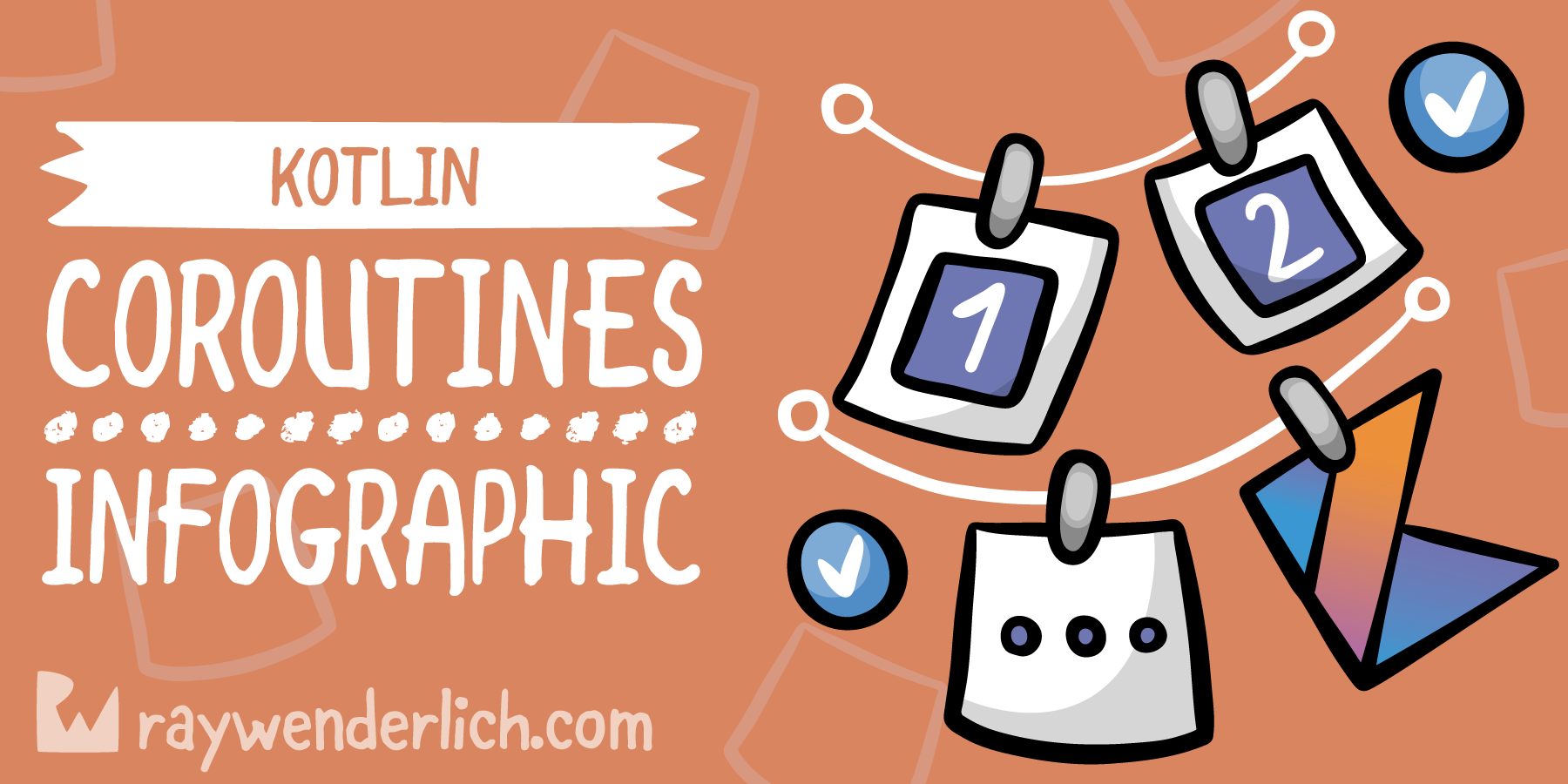 KOTLIN
COROUTINES
INFOGRAPHIC

raywenderlich.com

1
2