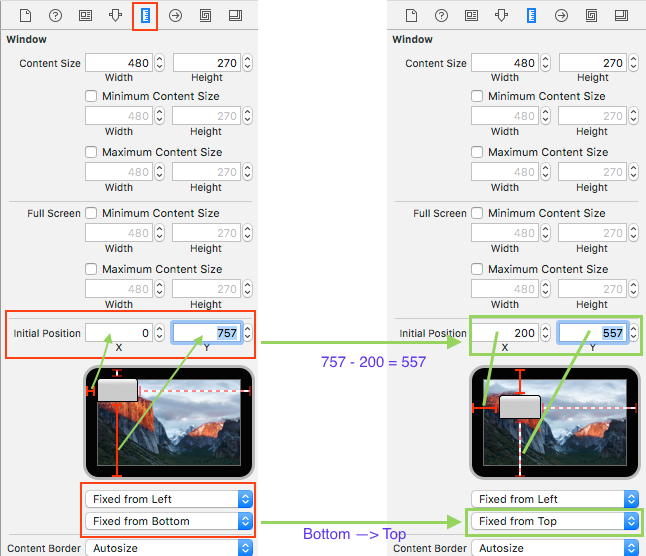 Window

Content Size 480 270
Width Height

Minimum Content Size
480 270
Width Height

Maximum Content Size
480 270
Width Height

Full Screen Minimum Content Size
480 270
Width Height

Maximum Content Size
480 270
Width Height

Initial Position 0 757
X Y

Fixed from Left
Fixed from Bottom

Content Border Autosize

757 - 200 = 557

Bottom —> Top

Window

Content Size 480 270
Width Height

Minimum Content Size
480 270
Width Height

Maximum Content Size
480 270
Width Height

Full Screen Minimum Content Size
480 270
Width Height

Maximum Content Size
480 270
Width Height

Initial Position 200 557
X Y

Fixed from Left
Fixed from Top

Content Border Autosize