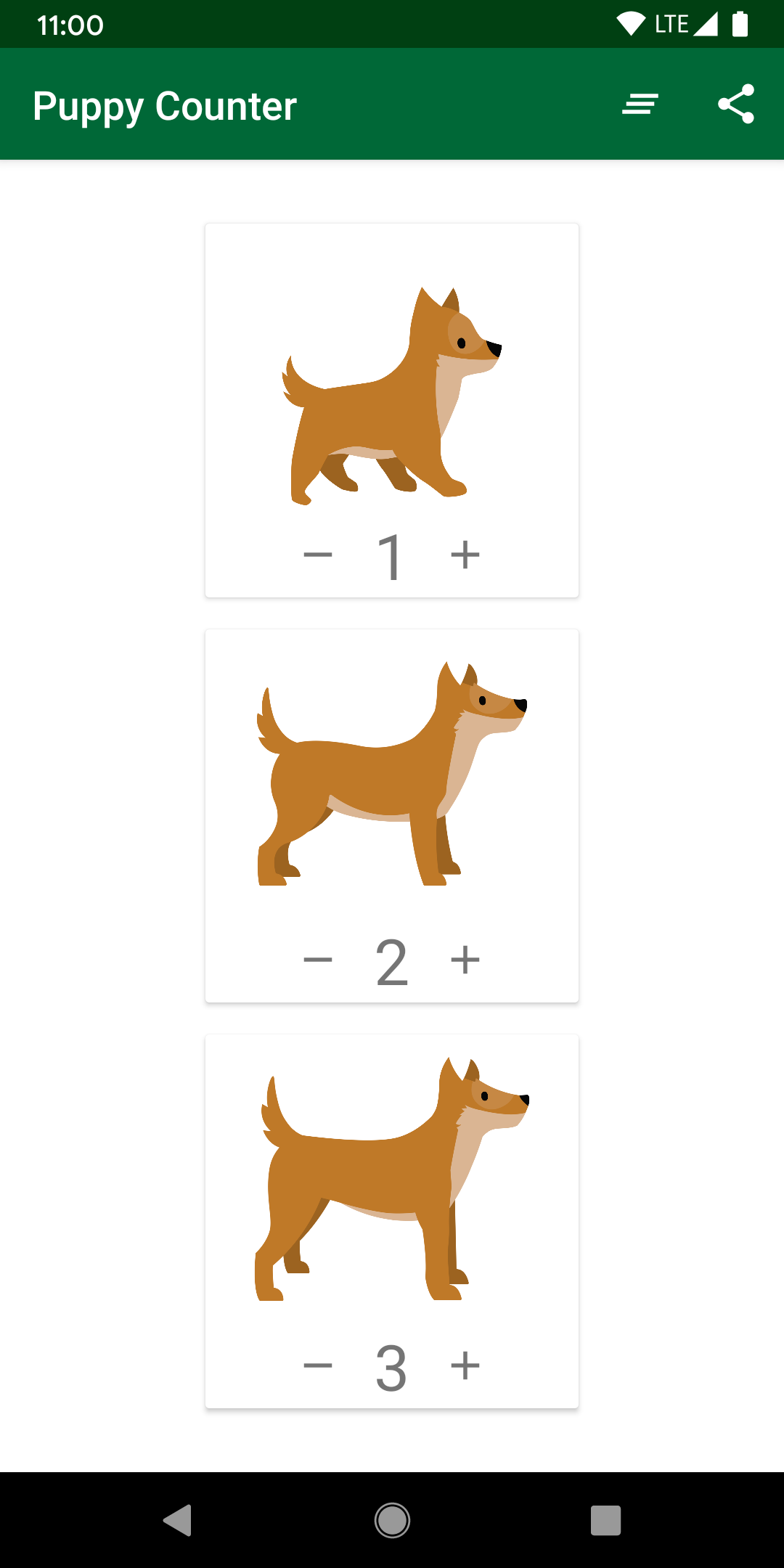 11:00 LTE

Puppy Counter

− 1 +

− 2 +

− 3 +